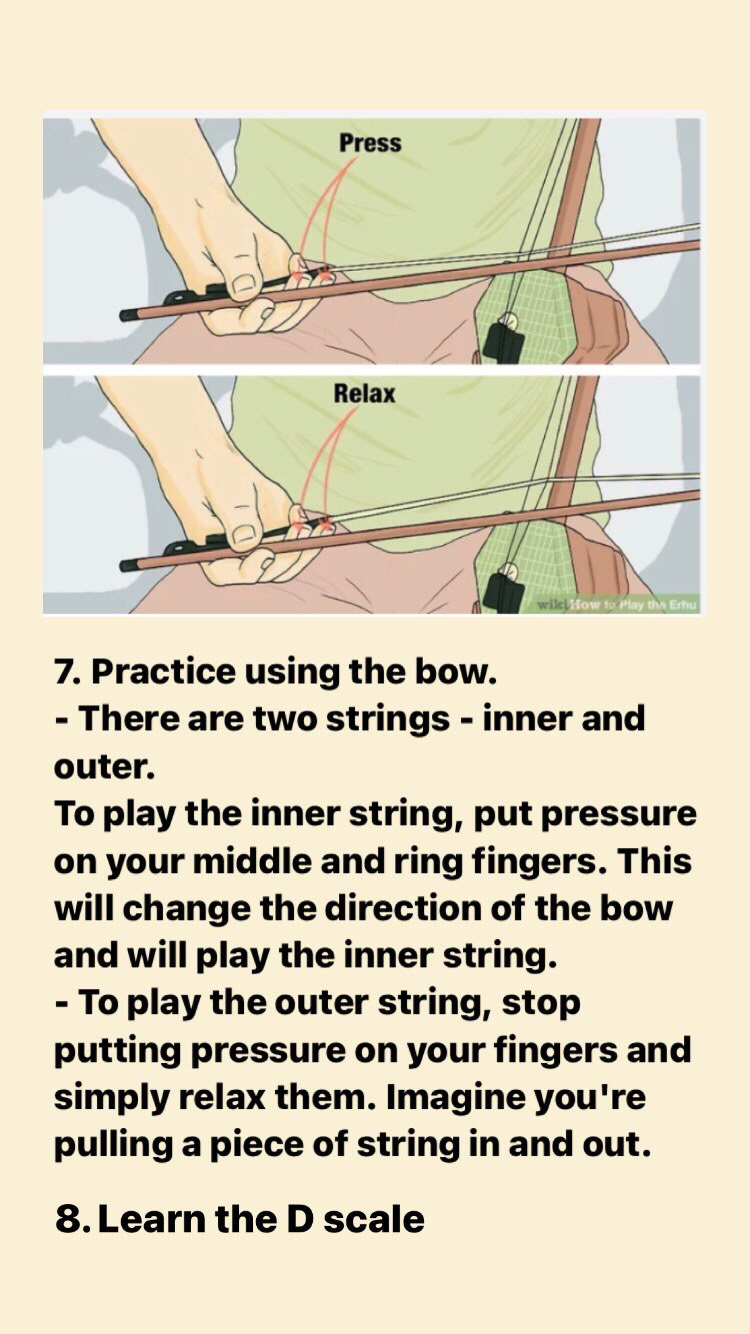 Press

Relax

wiki How to Play the Erhu

7. Practice using the bow.
- There are two strings - inner and outer.
To play the inner string, put pressure on your middle and ring fingers. This will change the direction of the bow and will play the inner string.
- To play the outer string, stop putting pressure on your fingers and simply relax them. Imagine you're pulling a piece of string in and out.

8. Learn the D scale