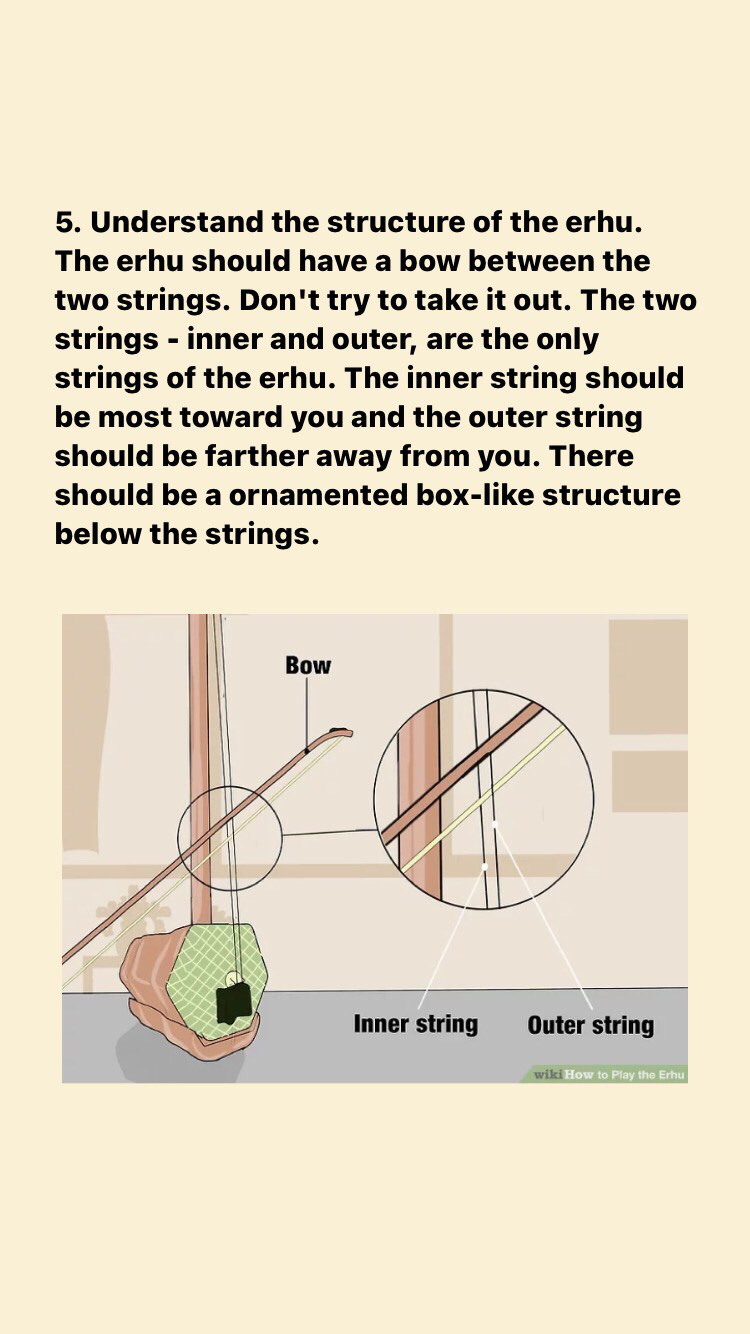 5. Understand the structure of the erhu. The erhu should have a bow between the two strings. Don't try to take it out. The two strings - inner and outer, are the only strings of the erhu. The inner string should be most toward you and the outer string should be farther away from you. There should be a ornamented box-like structure below the strings.

Bow

Inner string

Outer string

wikiHow to Play the Erhu