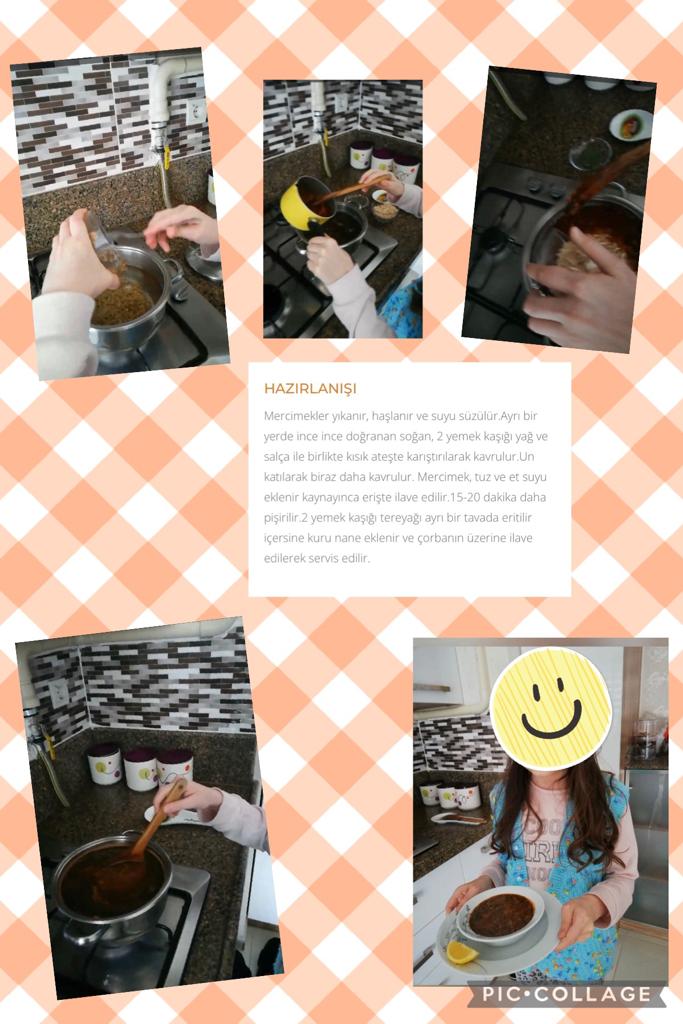 HAZIRLANIŞI

Mercimekler yıkanır, haşlanır ve suyu süzülür.Ayrı bir yerde ince ince doğranan soğan, 2 yemek kaşığı yağ ve salça ile birlikte kısık ateşte karıştırılarak kavrulur.Un katılarak biraz daha kavrulur. Mercimek, tuz ve et suyu eklenir kaynayınca erişte ilave edilir.15-20 dakika daha pişirilir.2 yemek kaşığı tereyağı ayrı bir tavada eritilir içersine kuru nane eklenir ve çorbanın üzerine ilave edilerek servis edilir.

PIC•COLLAGE