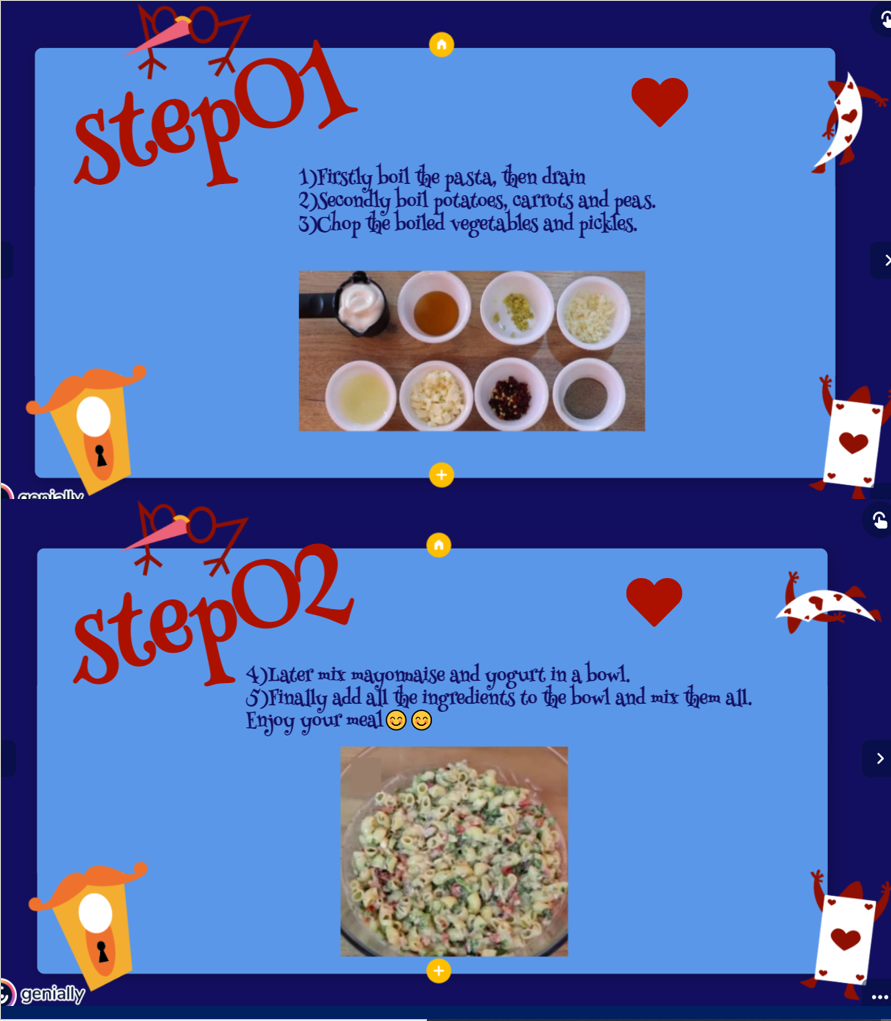 step01

1)Firstly boil the pasta, then drain
2)Secondly boil potatoes, carrots and peas.
3)Chop the boiled vegetables and pickles.

genially

step02

4)Later mix mayonnaise and yogurt in a bowl.
5)Finally add all the ingredients to the bowl and mix them all.
Enjoy your meal😊😊

genially