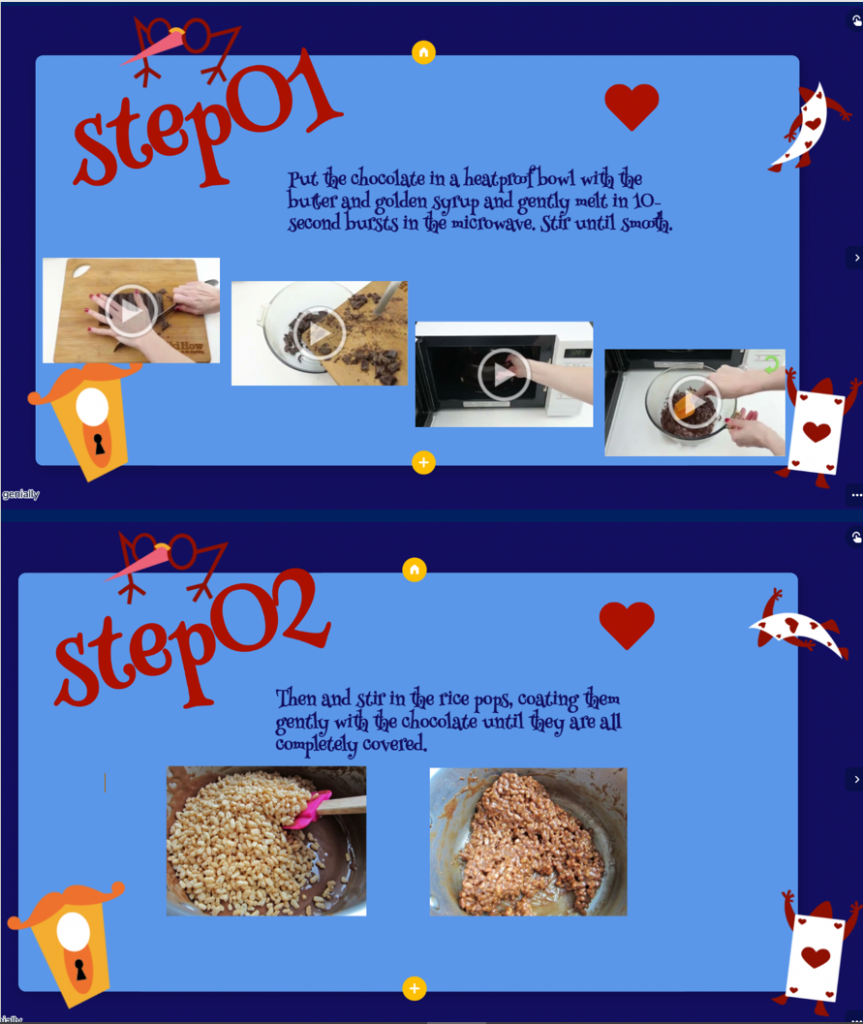 step01

Put the chocolate in a heatproof bowl with the buter and golden syrup and gently melt in 10-second bursts in the microwave. Stir until smooth.

genially

step02

Then and stir in the rice pops, coating them gently with the chocolate until they are all completely covered.