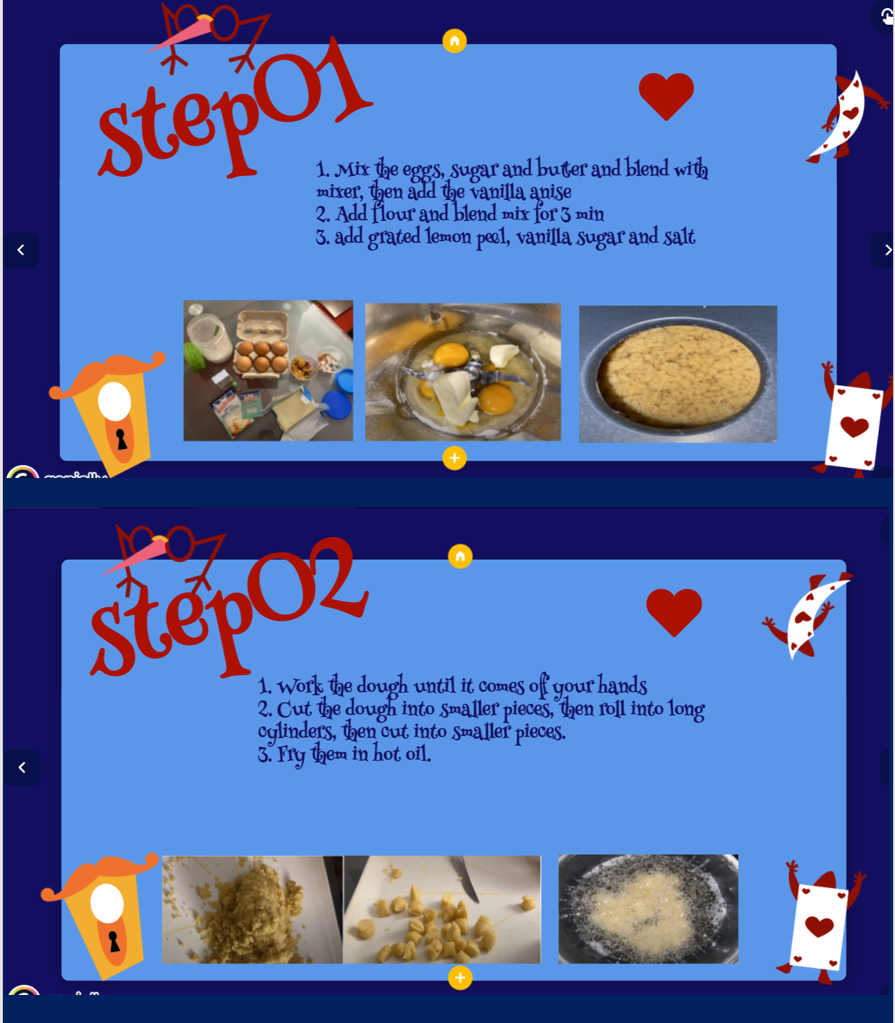 step01

1. Mix the eggs, sugar and butter and blend with mixer, then add the vanilla anise
2. Add flour and blend mix for 3 min
3. add grated lemon peel, vanilla sugar and salt

step02

1. Work the dough until it comes off your hands
2. Cut the dough into smaller pieces, then roll into long cylinders, then cut into smaller pieces.
3. Fry them in hot oil.