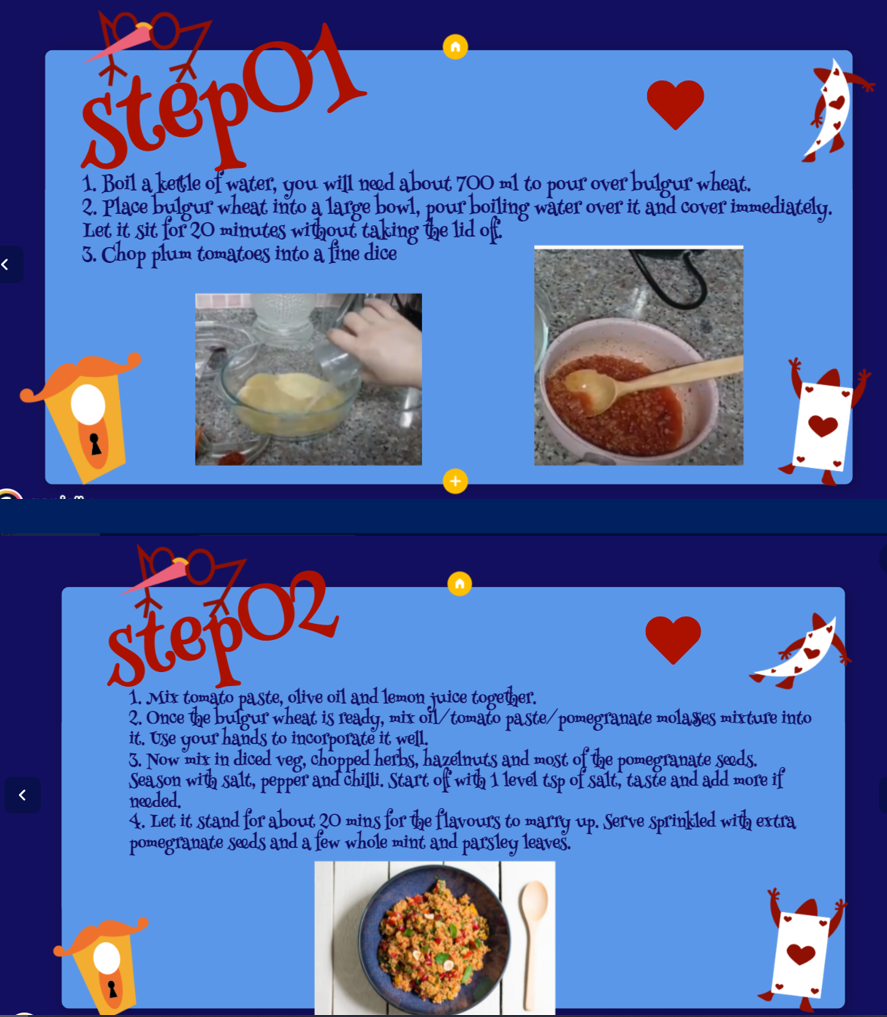 step01

1. Boil a kettle of water, you will need about 700 ml to pour over bulgur wheat.
2. Place bulgur wheat into a large bowl, pour boiling water over it and cover immediately. Let it sit for 20 minutes without taking the lid off.
3. Chop plum tomatoes into a fine dice

step02

1. Mix tomato paste, olive oil and lemon juice together.
2. Once the bulgur wheat is ready, mix oil/tomato paste/pomegranate molasses mixture into it. Use your hands to incorporate it well.
3. Now mix in diced veg, chopped herbs, hazelnuts and most of the pomegranate seeds. Season with salt, pepper and chilli. Start off with 1 level tsp of salt, taste and add more if needed.
4. Let it stand for about 20 mins for the flavours to marry up. Serve sprinkled with extra pomegranate seeds and a few whole mint and parsley leaves.