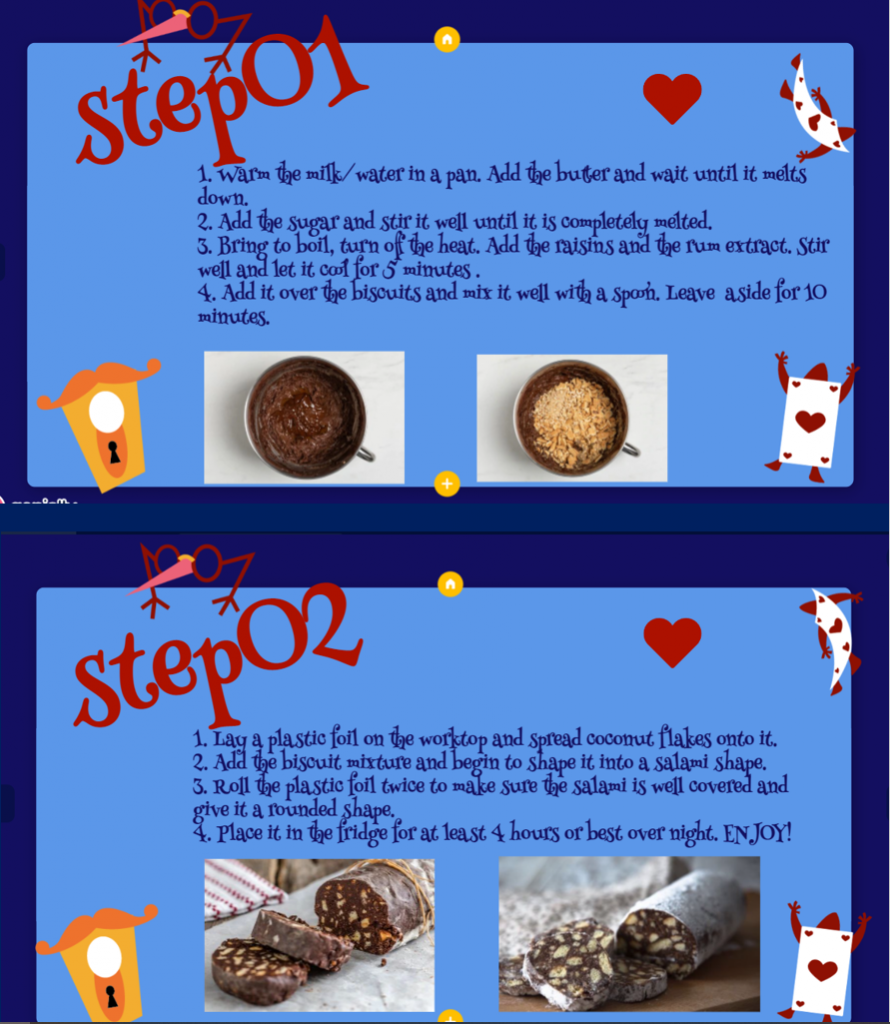 step01

1. Warm the milk/water in a pan. Add the butter and wait until it melts down.
2. Add the sugar and stir it well until it is completely melted.
3. Bring to boil, turn off the heat. Add the raisins and the rum extract. Stir well and let it cool for 5 minutes .
4. Add it over the biscuits and mix it well with a spoon. Leave aside for 10 minutes.

step02

1. Lay a plastic foil on the worktop and spread coconut flakes onto it.
2. Add the biscuit mixture and begin to shape it into a salami shape.
3. Roll the plastic foil twice to make sure the salami is well covered and give it a rounded shape.
4. Place it in the fridge for at least 4 hours or best over night. ENJOY!