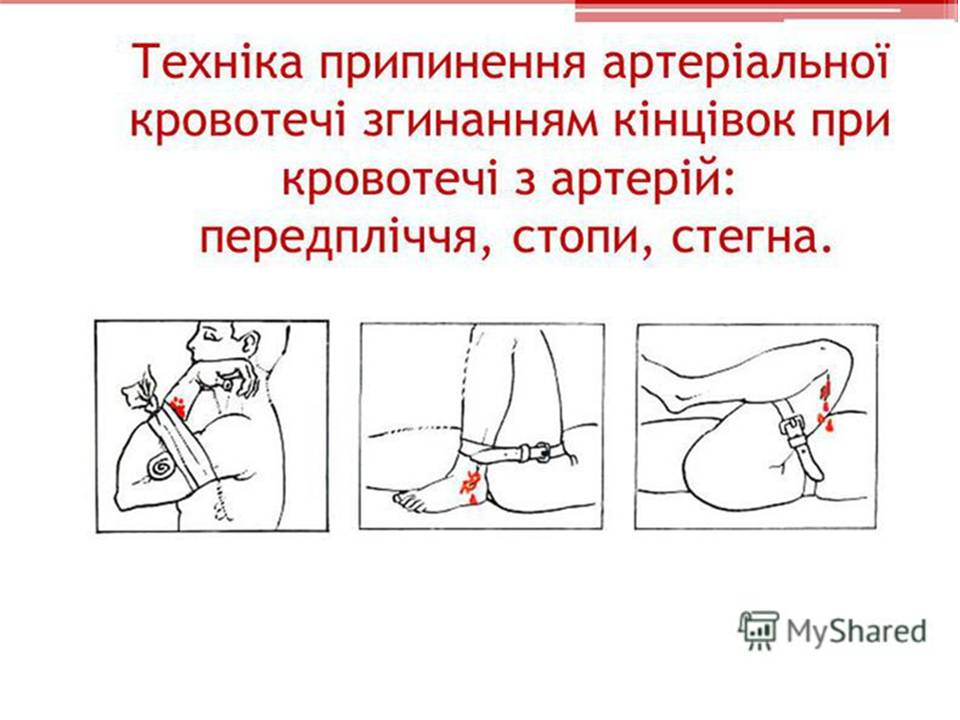 Техніка припинення артеріальної кровотечі згинанням кінцівок при кровотечі з артерій: передпліччя, стопи, стегна.

MyShared